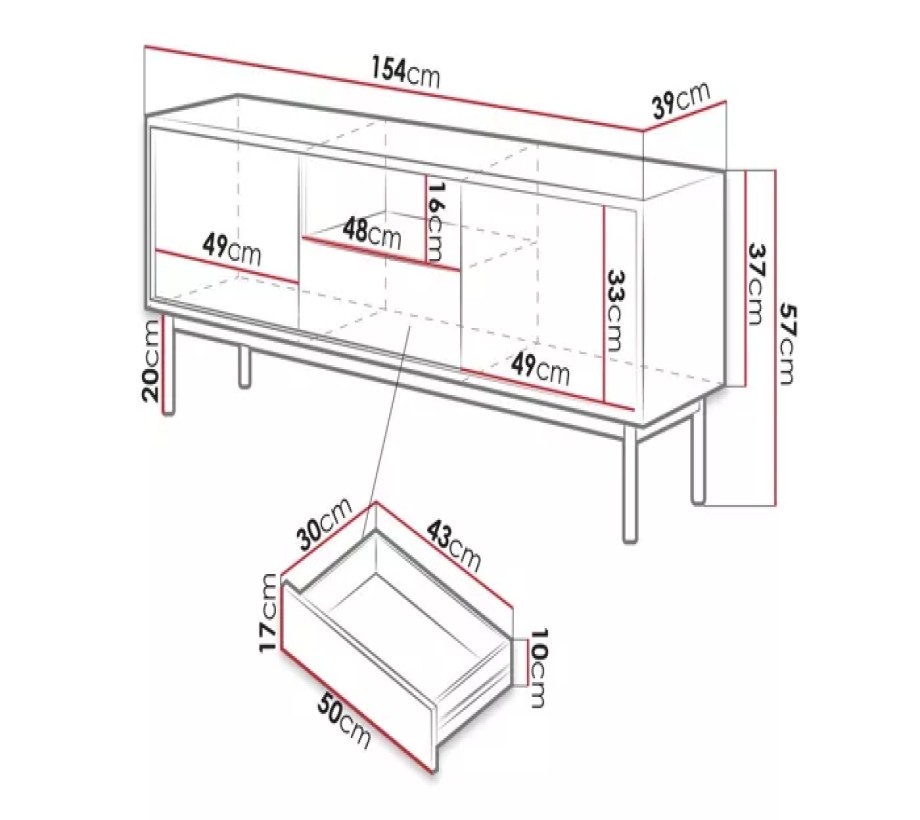 154cm
39cm
16cm
48cm
49cm
33cm
37cm
57cm
49cm
20cm
30cm
43cm
17cm
10cm
50cm